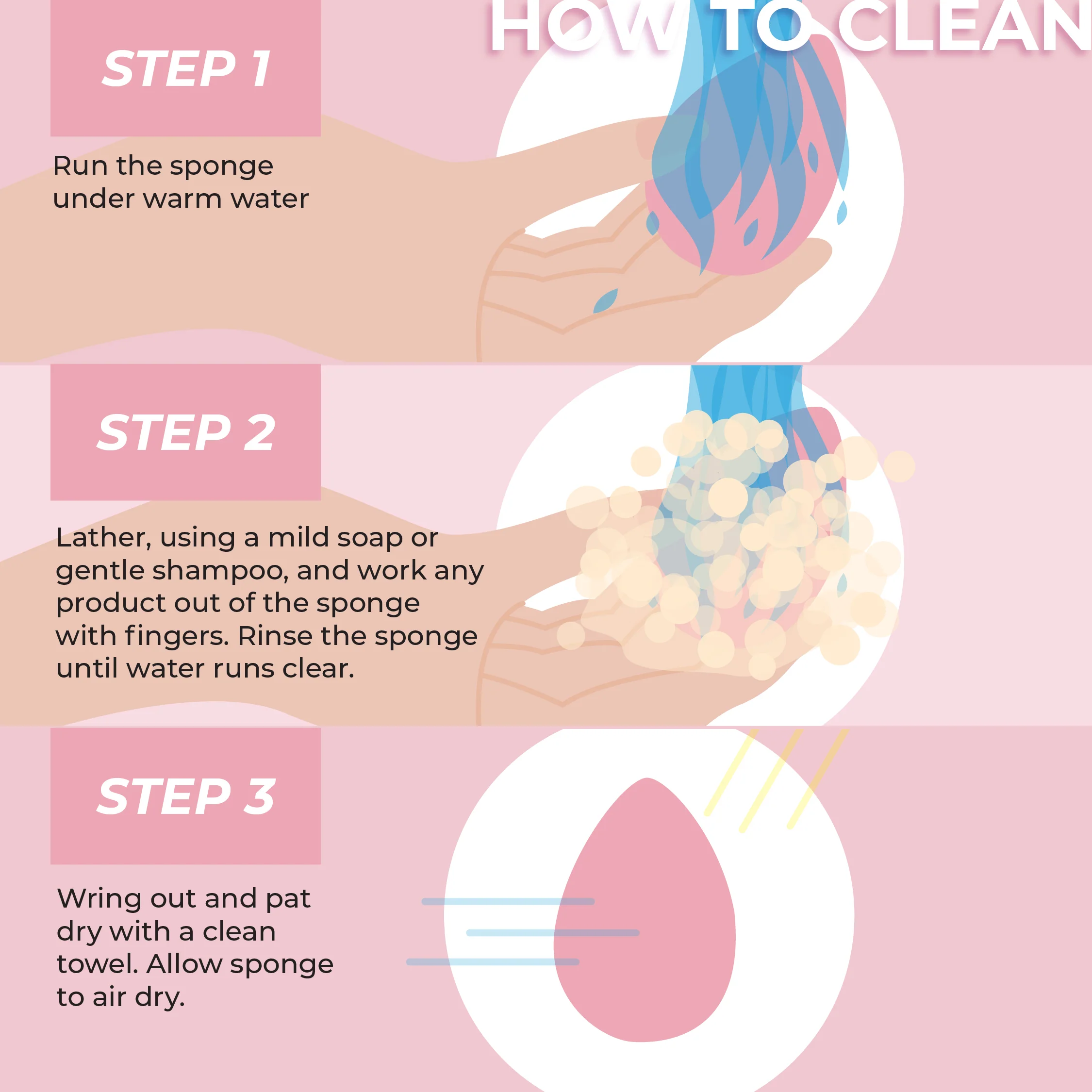 HOW TO CLEAN

STEP 1

Run the sponge under warm water

STEP 2

Lather, using a mild soap or gentle shampoo, and work any product out of the sponge with fingers. Rinse the sponge until water runs clear.

STEP 3

Wring out and pat dry with a clean towel. Allow sponge to air dry.